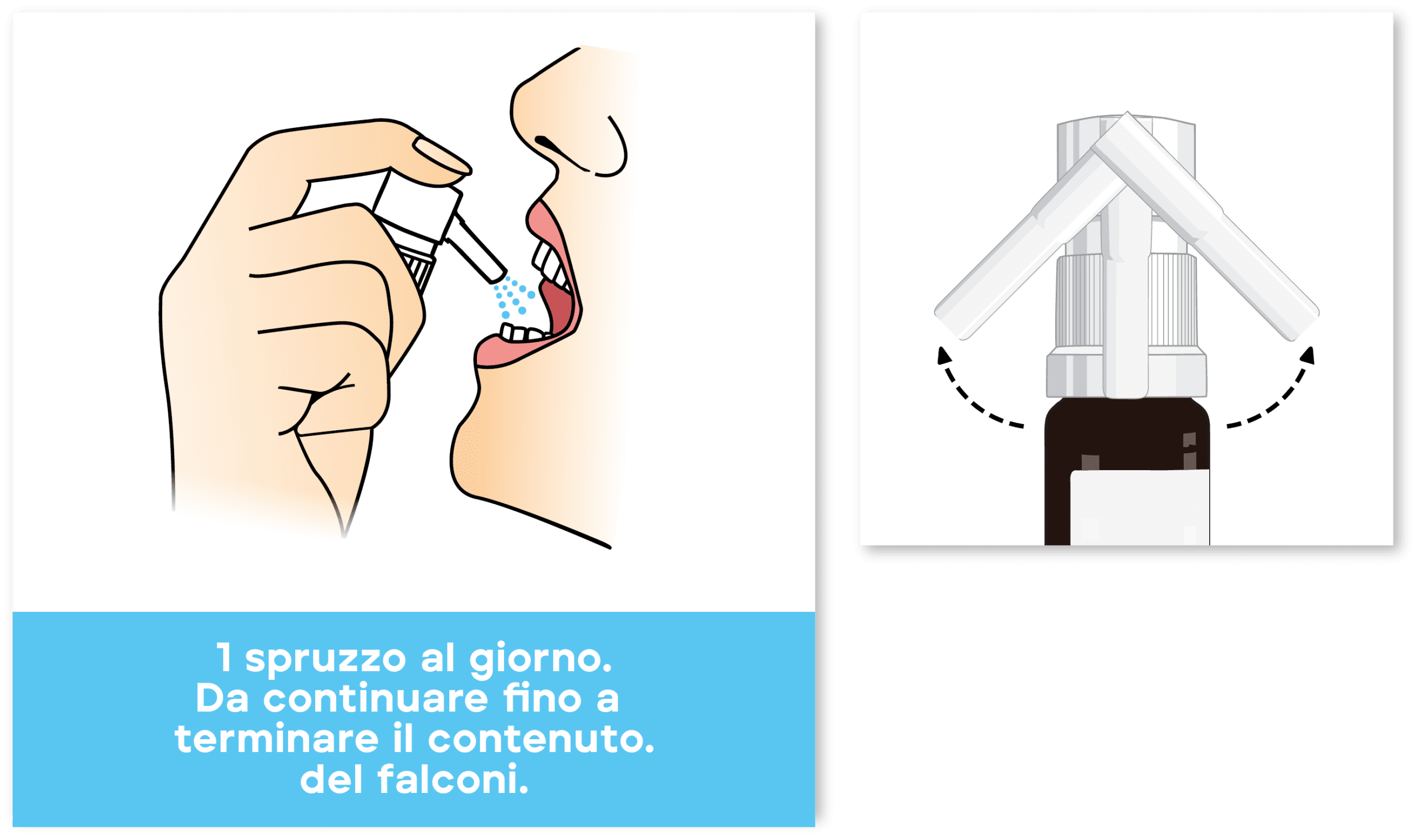 1 spruzzo al giorno.
Da continuare fino a terminare il contenuto. del falconi.