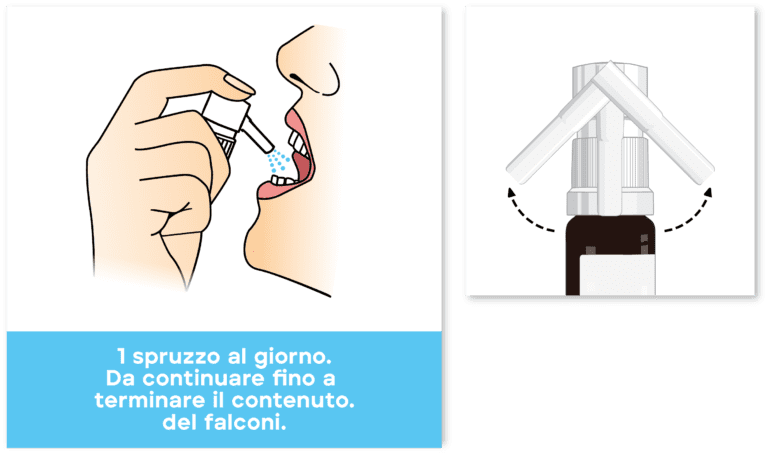 1 spruzzo al giorno.
Da continuare fino a terminare il contenuto.
del falconi.