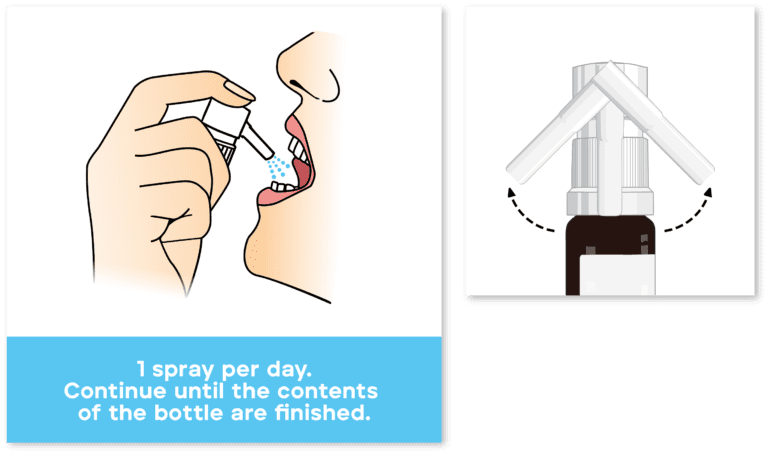 1 spray per day.
Continue until the contents of the bottle are finished.